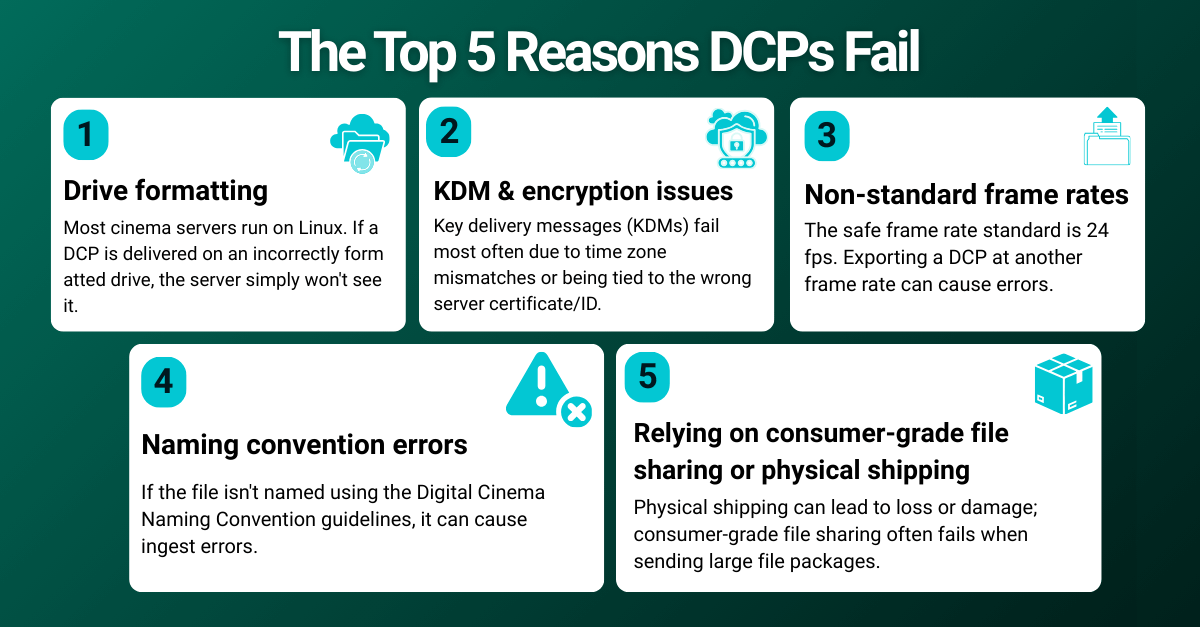 The Top 5 Reasons DCPs Fail

1

Drive formatting

Most cinema servers run on Linux. If a DCP is delivered on an incorrectly form atted drive, the server simply won't see it.

2

KDM & encryption issues

Key delivery messages (KDMs) fail most often due to time zone mismatches or being tied to the wrong server certificate/ID.

3

Non-standard frame rates

The safe frame rate standard is 24 fps. Exporting a DCP at another frame rate can cause errors.

4

Naming convention errors

If the file isn't named using the Digital Cinema Naming Convention guidelines, it can cause ingest errors.

5

Relying on consumer-grade file sharing or physical shipping

Physical shipping can lead to loss or damage; consumer-grade file sharing often fails when sending large file packages.